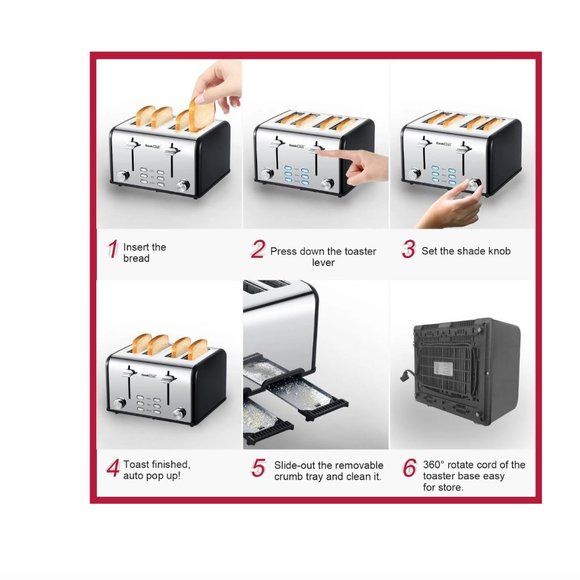 1 Insert the bread

2 Press down the toaster lever

3 Set the shade knob

4 Toast finished, auto pop up!

5 Slide-out the removable crumb tray and clean it.

6 360° rotate cord of the toaster base easy for store.